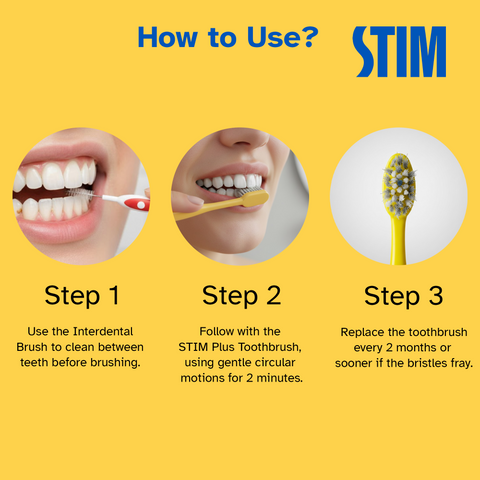 How to Use?

STIM

Step 1

Use the Interdental Brush to clean between teeth before brushing.

Step 2

Follow with the STIM Plus Toothbrush, using gentle circular motions for 2 minutes.

Step 3

Replace the toothbrush every 2 months or sooner if the bristles fray.