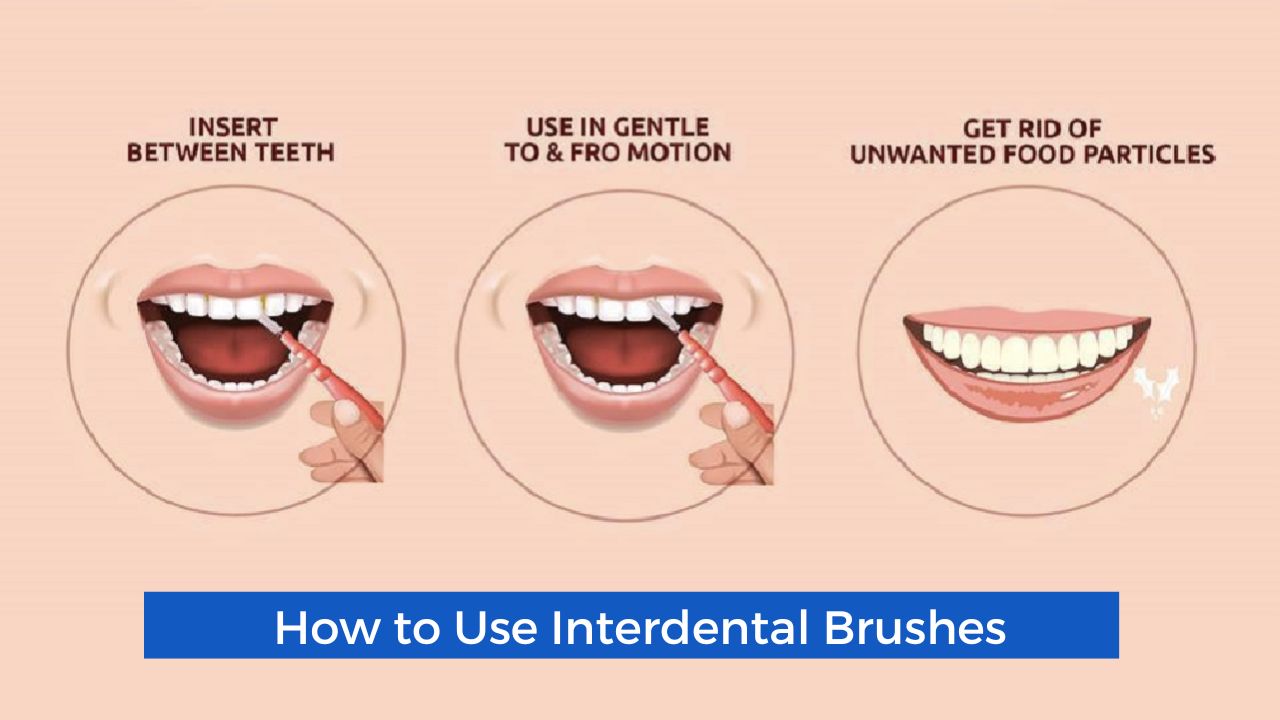 INSERT BETWEEN TEETH

USE IN GENTLE TO & FRO MOTION

GET RID OF UNWANTED FOOD PARTICLES

How to Use Interdental Brushes